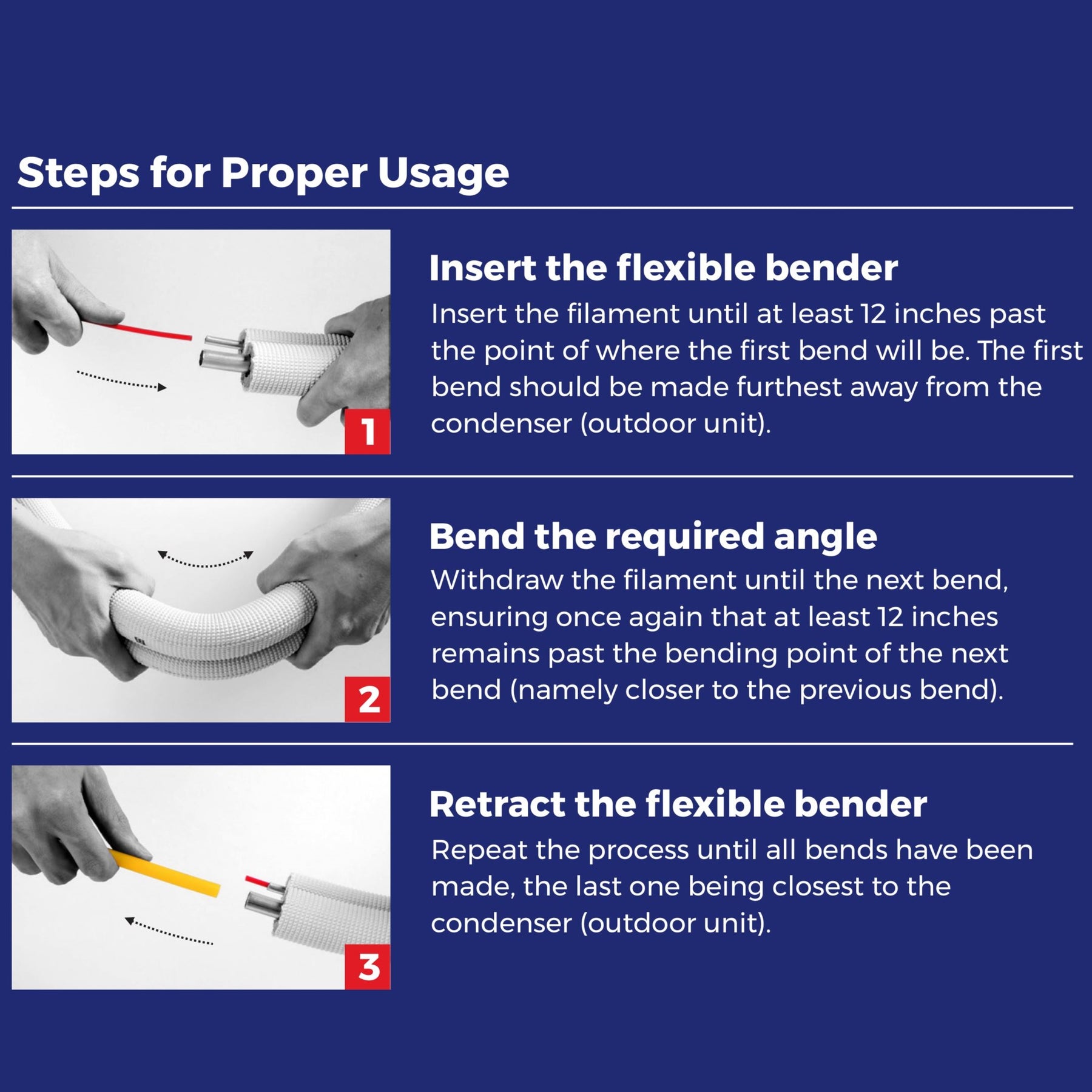 Steps for Proper Usage

1

Insert the flexible bender

Insert the filament until at least 12 inches past the point of where the first bend will be. The first bend should be made furthest away from the condenser (outdoor unit).

2

Bend the required angle

Withdraw the filament until the next bend, ensuring once again that at least 12 inches remains past the bending point of the next bend (namely closer to the previous bend).

3

Retract the flexible bender

Repeat the process until all bends have been made, the last one being closest to the condenser (outdoor unit).