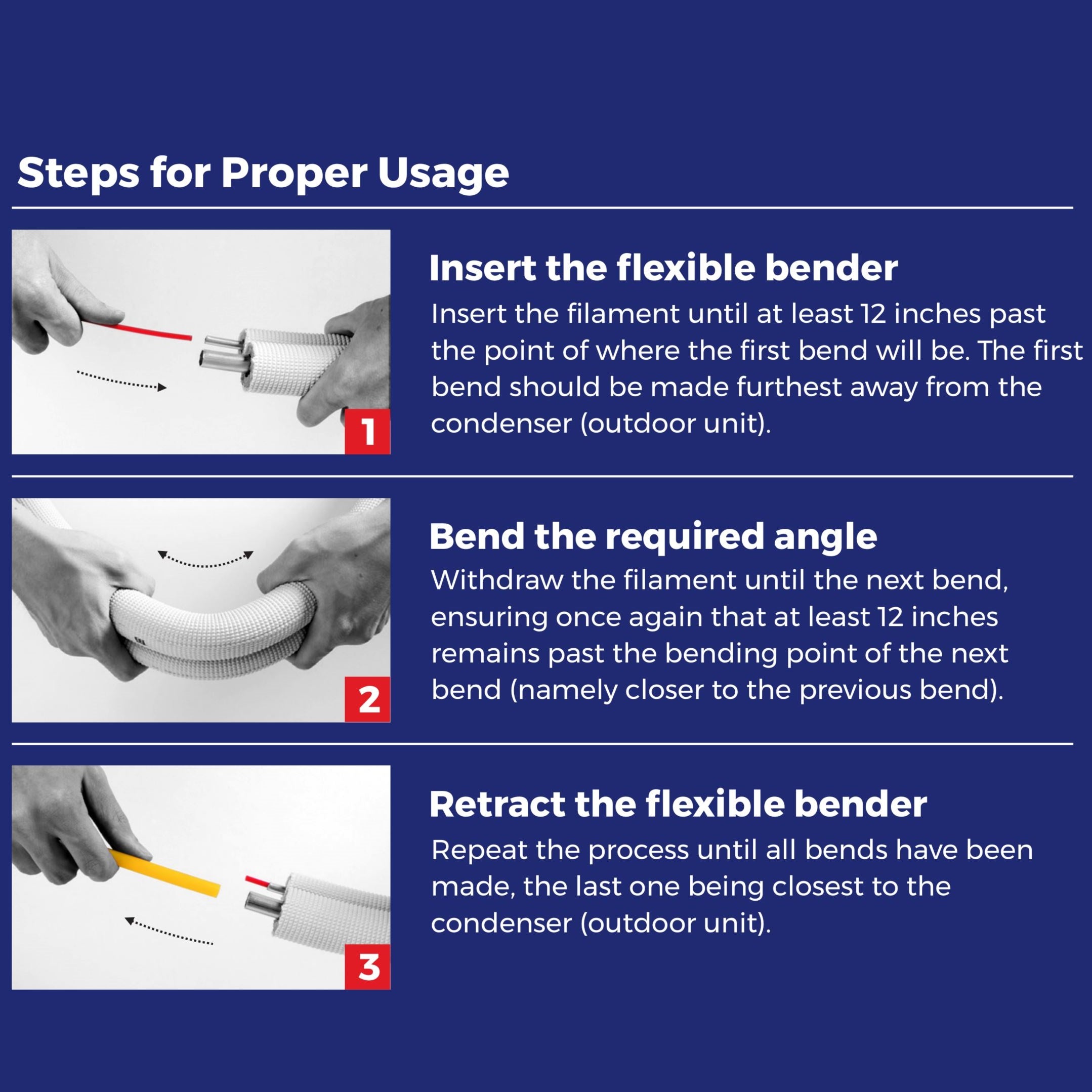 Steps for Proper Usage

1

Insert the flexible bender

Insert the filament until at least 12 inches past the point of where the first bend will be. The first bend should be made furthest away from the condenser (outdoor unit).

2

Bend the required angle

Withdraw the filament until the next bend, ensuring once again that at least 12 inches remains past the bending point of the next bend (namely closer to the previous bend).

3

Retract the flexible bender

Repeat the process until all bends have been made, the last one being closest to the condenser (outdoor unit).