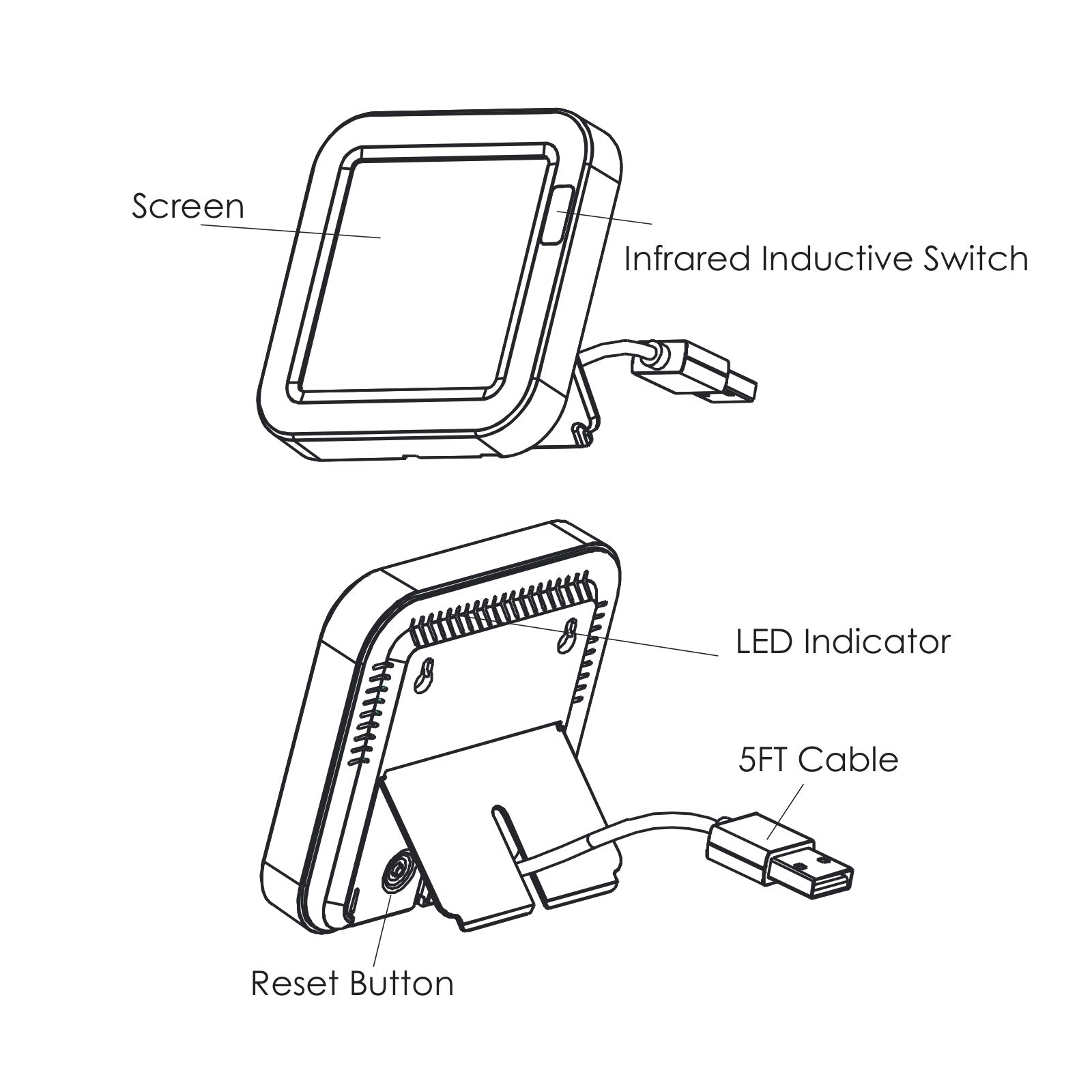 Screen

Infrared Inductive Switch

LED Indicator

5FT Cable

Reset Button