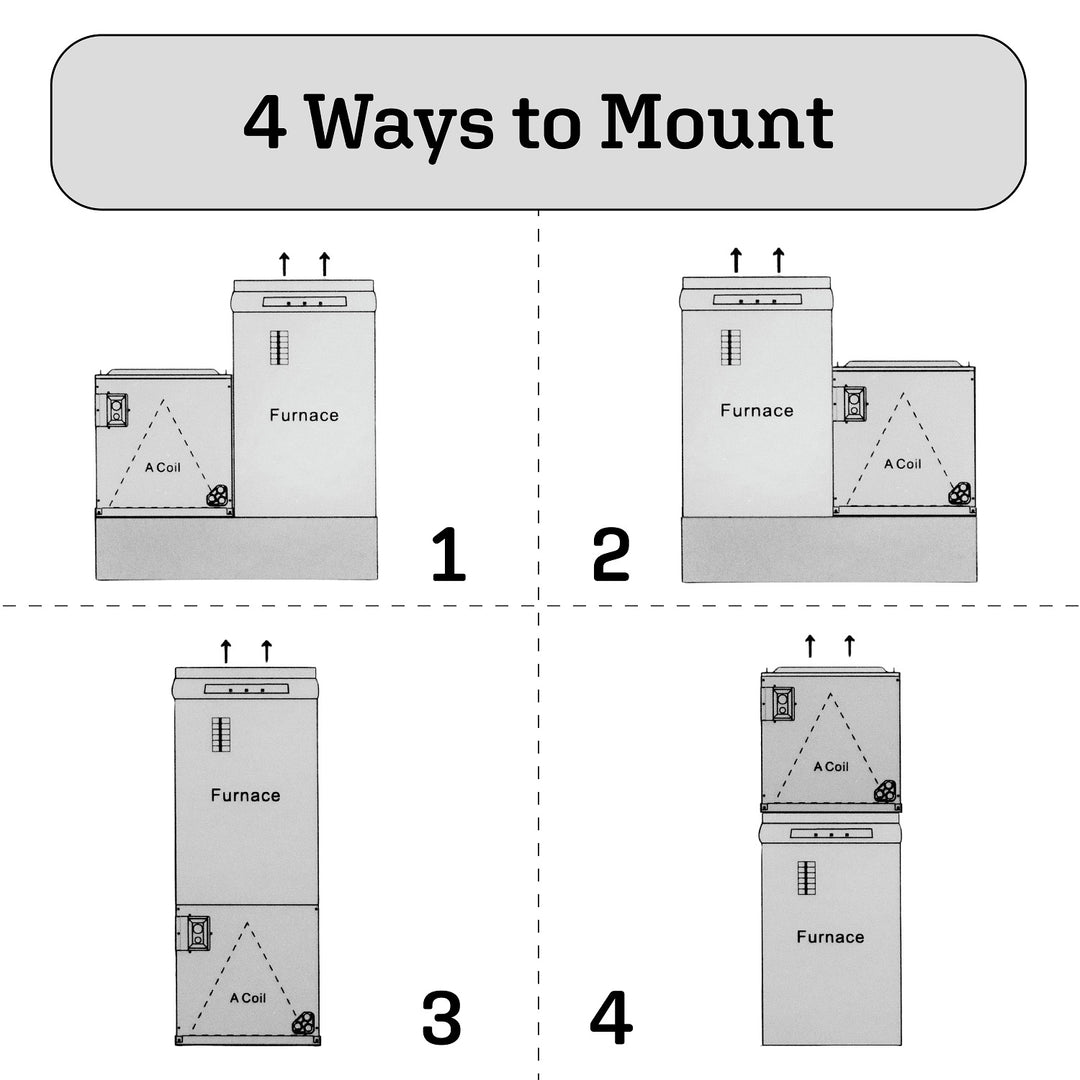 4 Ways to Mount

A Coil

Furnace

1

Furnace

A Coil

2

Furnace

A Coil

3

A Coil

Furnace

4